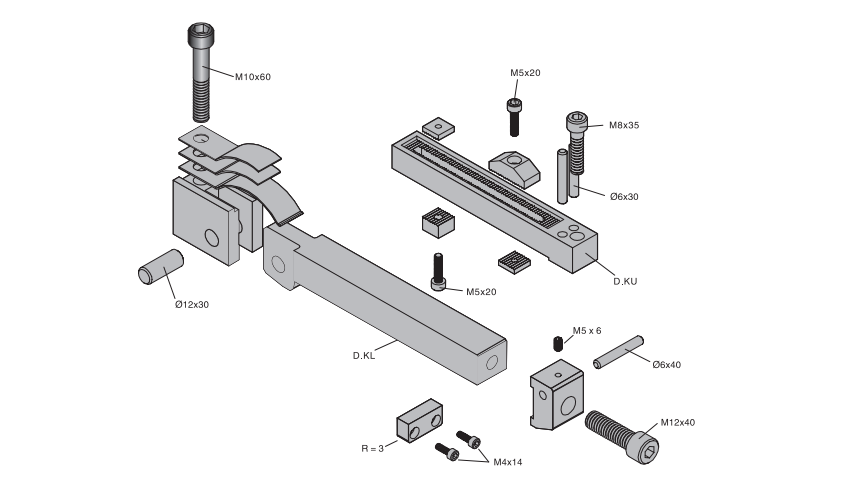 M10x60

M5x20

M8x35

Ø6x30

D.KU

M5x20

Ø12x30

D.KL

M5 x 6

Ø6x40

M12x40

R = 3

M4x14