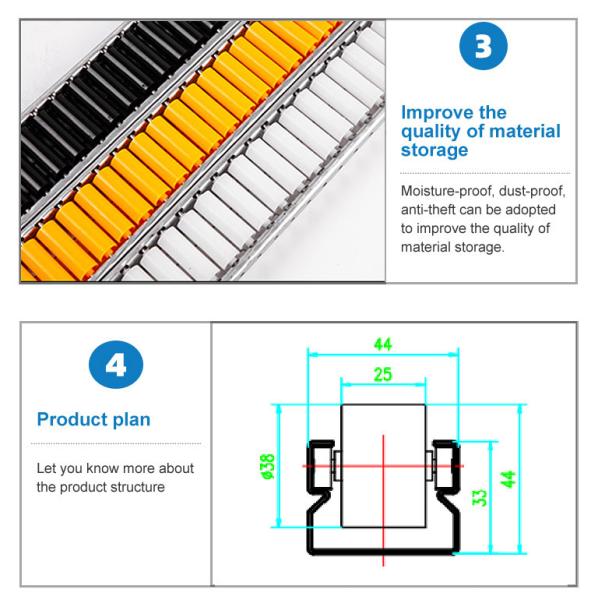 3

Improve the quality of material storage

Moisture-proof, dust-proof, anti-theft can be adopted to improve the quality of material storage.

4

Product plan

Let you know more about the product structure

44

25

ø38

33

44