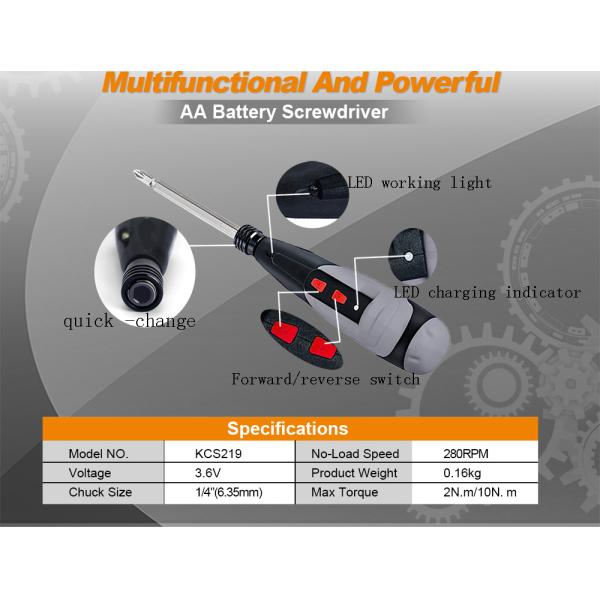 Multifunctional And Powerful
AA Battery Screwdriver

LED working light

LED charging indicator

quick -change

Forward/reverse switch

Specifications

| Model NO. | KCS219 | No-Load Speed | 280RPM |
|---|---|---|---|
| Voltage | 3.6V | Product Weight | 0.16kg |
| Chuck Size | 1/4"(6.35mm) | Max Torque | 2N.m/10N. m |