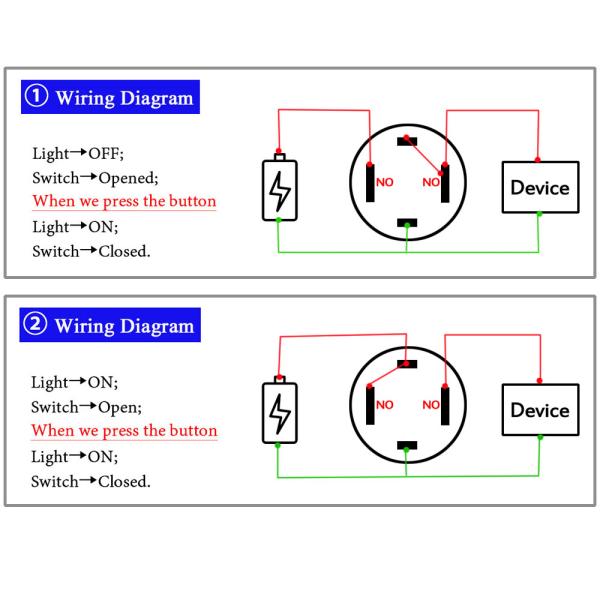 ① Wiring Diagram

Light→OFF;
Switch→Opened;
When we press the button
Light→ON;
Switch→Closed.

NO NO

Device

② Wiring Diagram

Light→ON;
Switch→Open;
When we press the button
Light→ON;
Switch→Closed.

NO NO

Device