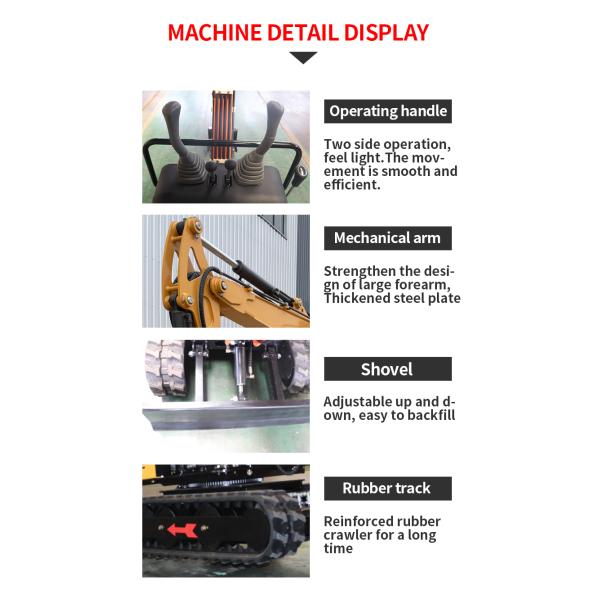 MACHINE DETAIL DISPLAY

Operating handle

Two side operation, feel light.The movement is smooth and efficient.

Mechanical arm

Strengthen the design of large forearm, Thickened steel plate

Shovel

Adjustable up and down, easy to backfill

Rubber track

Reinforced rubber crawler for a long time