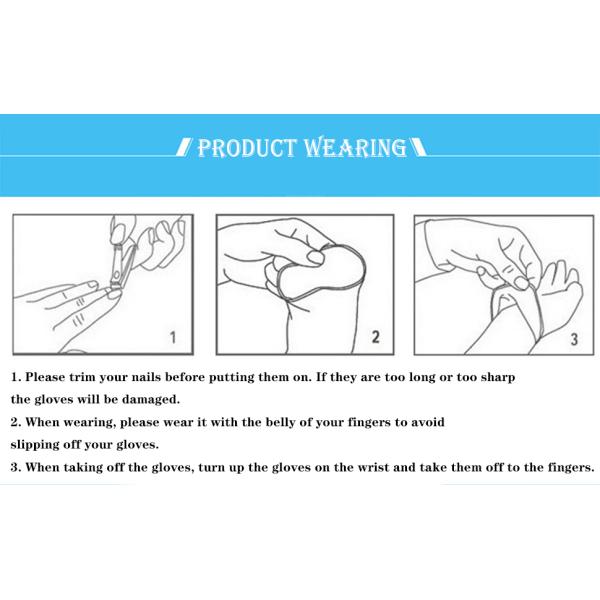 PRODUCT WEARING

1

2

3

1. Please trim your nails before putting them on. If they are too long or too sharp the gloves will be damaged.

2. When wearing, please wear it with the belly of your fingers to avoid slipping off your gloves.

3. When taking off the gloves, turn up the gloves on the wrist and take them off to the fingers.