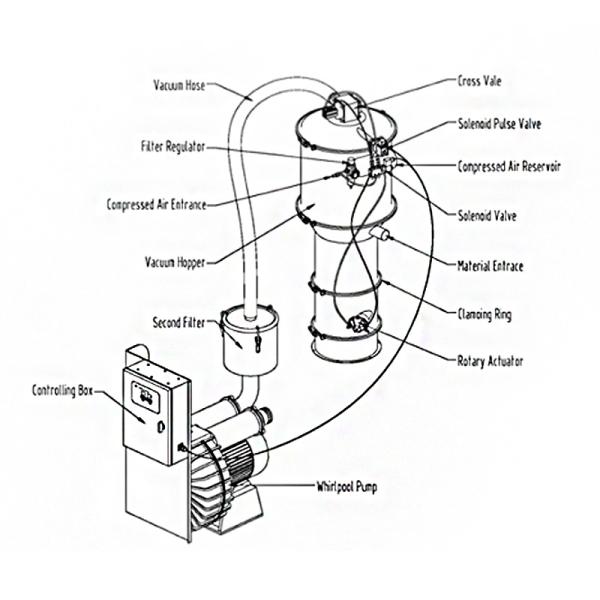 Vacuum Hose
Filter Regulator
Compressed Air Entrance
Vacuum Hopper
Second Filter
Controlling Box
Cross Vale
Solenoid Pulse Valve
Compressed Air Reservoir
Solenoid Valve
Material Entrace
Clamping Ring
Rotary Actuator
Whirlpool Pump