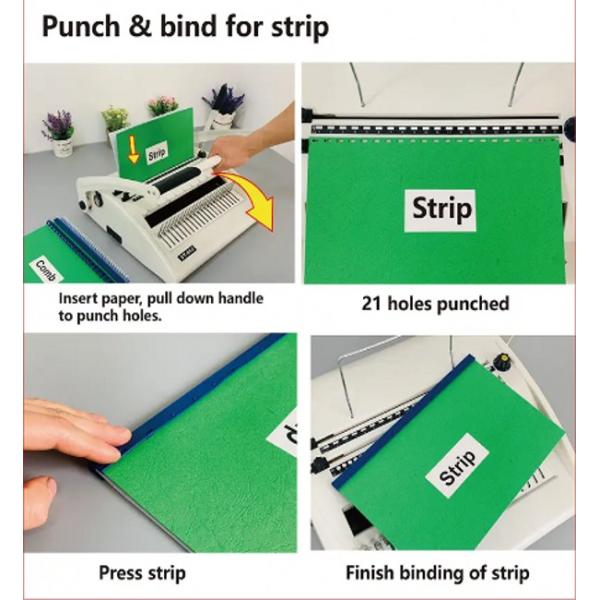 Punch & bind for strip

Strip

Comb

Insert paper, pull down handle to punch holes.

Strip

21 holes punched

Press strip

Strip

Finish binding of strip