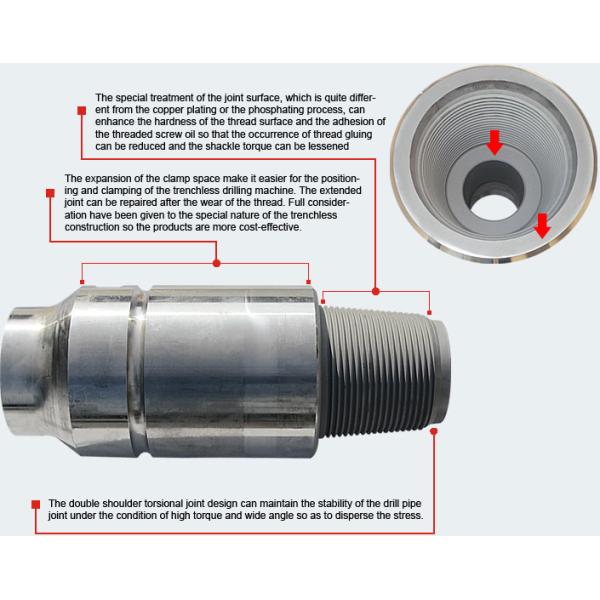 The special treatment of the joint surface, which is quite different from the copper plating or the phosphating process, can enhance the hardness of the thread surface and the adhesion of the threaded screw oil so that the occurrence of thread gluing can be reduced and the shackle torque can be lessened

The expansion of the clamp space make it easier for the positioning and clamping of the trenchless drilling machine. The extended joint can be repaired after the wear of the thread. Full consideration have been given to the special nature of the trenchless construction so the products are more cost-effective.

The double shoulder torsional joint design can maintain the stability of the drill pipe joint under the condition of high torque and wide angle so as to disperse the stress.