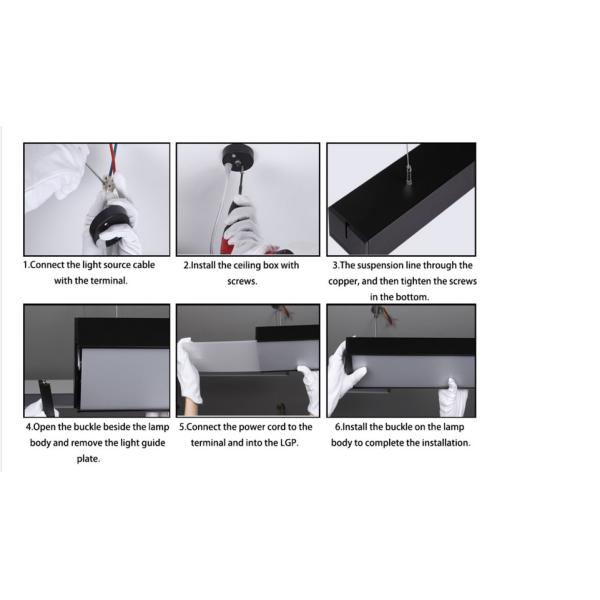 1.Connect the light source cable with the terminal.

2.Install the ceiling box with screws.

3.The suspension line through the copper, and then tighten the screws in the bottom.

4.Open the buckle beside the lamp body and remove the light guide plate.

5.Connect the power cord to the terminal and into the LGP.

6.Install the buckle on the lamp body to complete the installation.