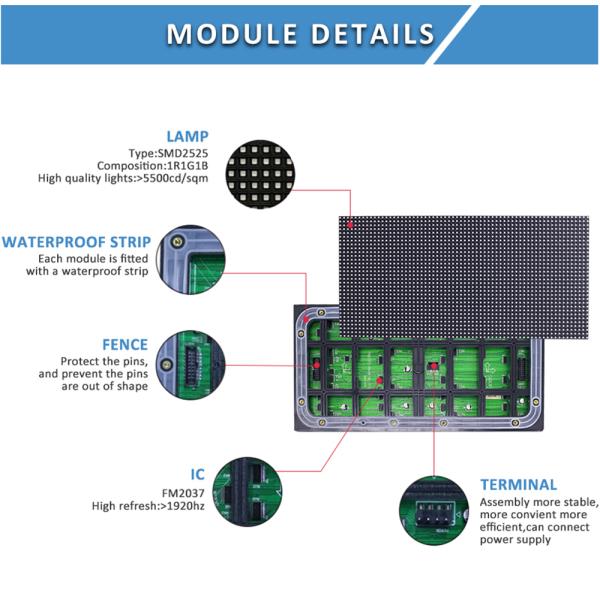 MODULE DETAILS

LAMP
Type:SMD2525
Composition:1R1G1B
High quality lights:>5500cd/sqm

WATERPROOF STRIP
Each module is fitted with a waterproof strip

FENCE
Protect the pins, and prevent the pins are out of shape

IC
FM2037
High refresh:>1920hz

TERMINAL
Assembly more stable, more convient more efficient,can connect power supply