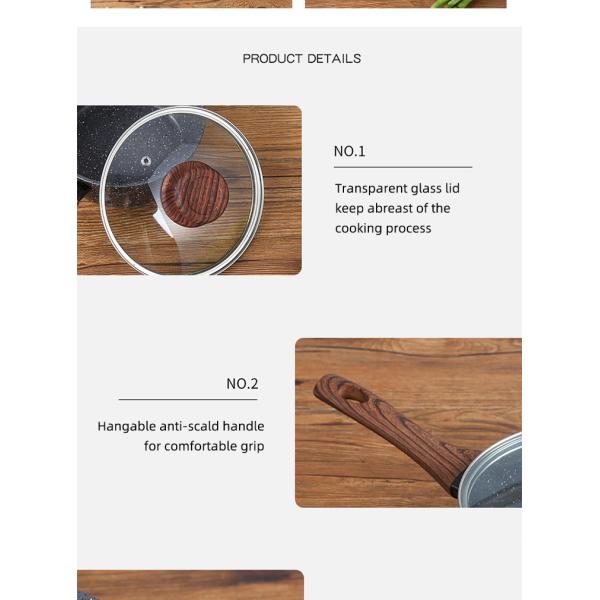 PRODUCT DETAILS

NO.1

Transparent glass lid keep abreast of the cooking process

NO.2

Hangable anti-scald handle for comfortable grip