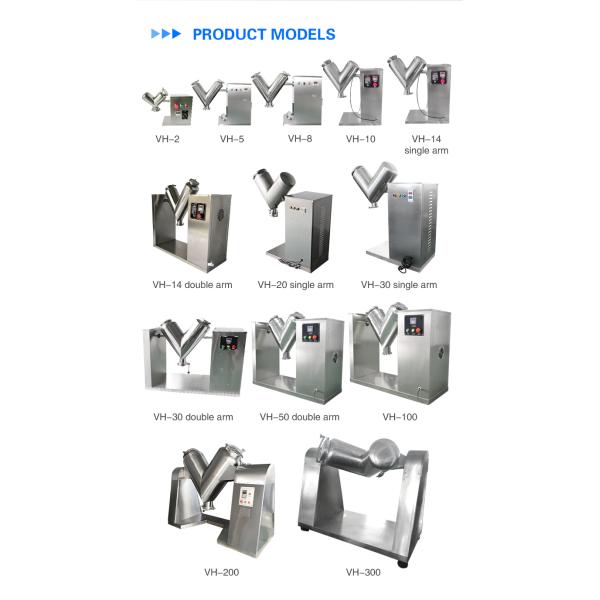 PRODUCT MODELS

VH-2

VH-5

VH-8

VH-10

VH-14 single arm

VH-14 double arm

VH-20 single arm

VH-30 single arm

VH-30 double arm

VH-50 double arm

VH-100

VH-200

VH-300