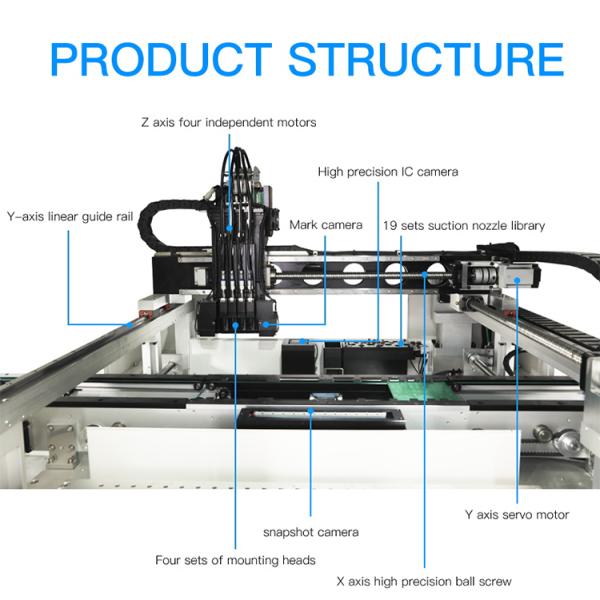 PRODUCT STRUCTURE

Z axis four independent motors

High precision IC camera

Y-axis linear guide rail

Mark camera

19 sets suction nozzle library

Y axis servo motor

snapshot camera

Four sets of mounting heads

X axis high precision ball screw