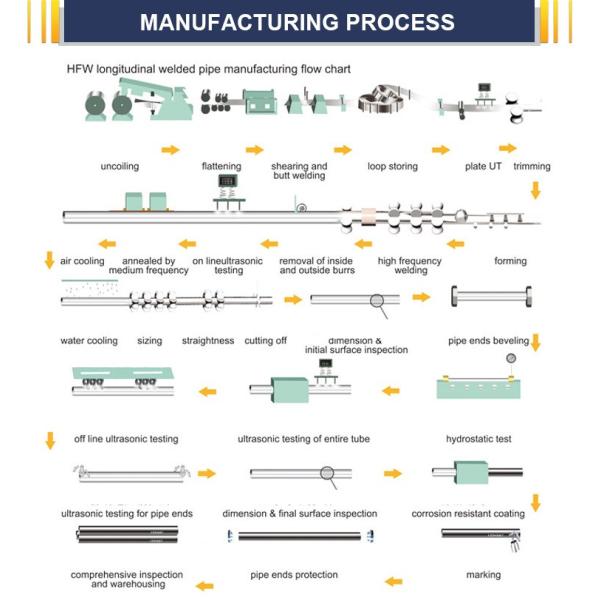 MANUFACTURING PROCESS

HFW longitudinal welded pipe manufacturing flow chart

uncoiling flattening shearing and butt welding loop storing plate UT trimming

air cooling annealed by medium frequency on lineultrasonic testing removal of inside and outside burrs high frequency welding forming

water cooling sizing straightness cutting off dimension & initial surface inspection pipe ends beveling

off line ultrasonic testing ultrasonic testing of entire tube hydrostatic test

ultrasonic testing for pipe ends dimension & final surface inspection corrosion resistant coating

comprehensive inspection and warehousing pipe ends protection marking