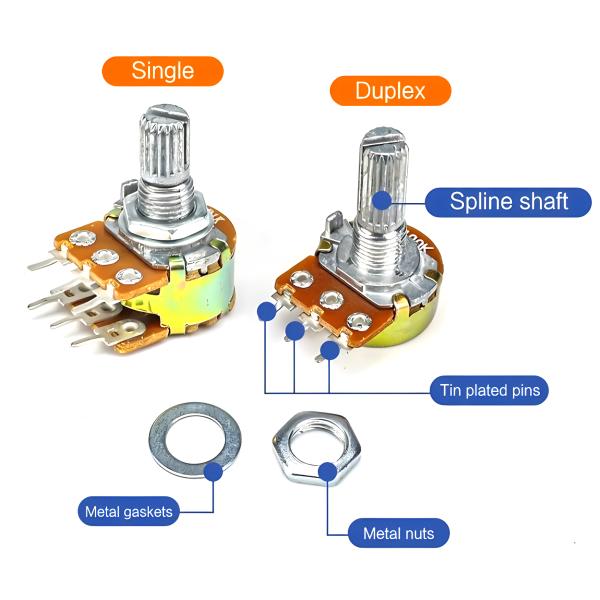 Single

Duplex

Spline shaft

Tin plated pins

Metal gaskets

Metal nuts