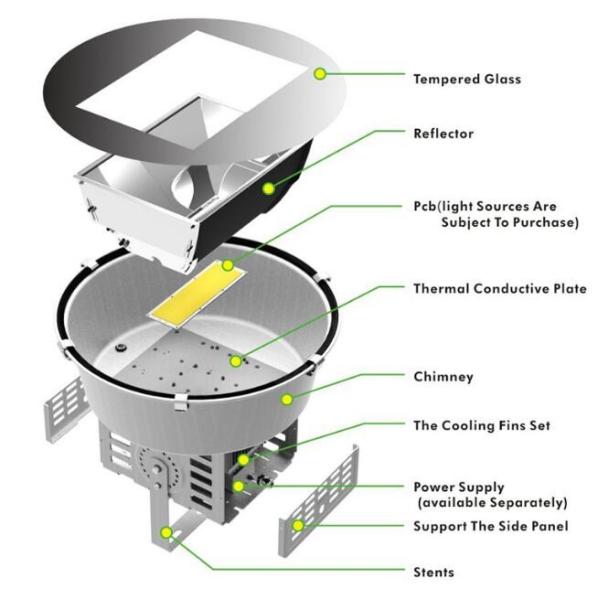 Tempered Glass

Reflector

Pcb(light Sources Are Subject To Purchase)

Thermal Conductive Plate

Chimney

The Cooling Fins Set

Power Supply (available Separately)

Support The Side Panel

Stents