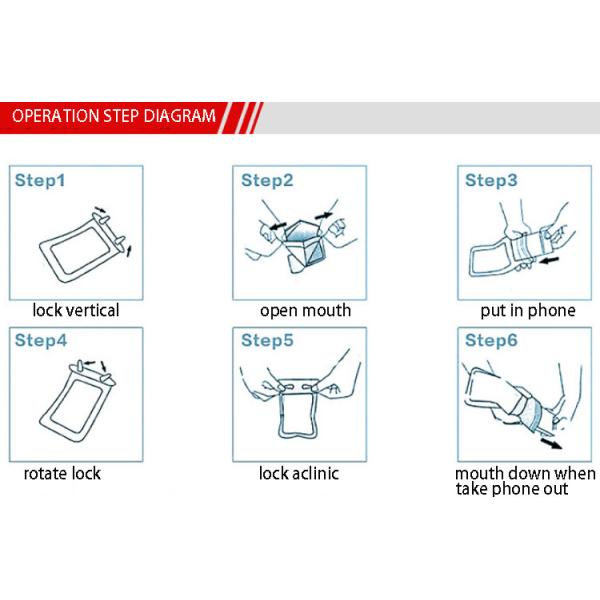 OPERATION STEP DIAGRAM

Step1
lock vertical

Step2
open mouth

Step3
put in phone

Step4
rotate lock

Step5
lock aclinic

Step6
mouth down when take phone out