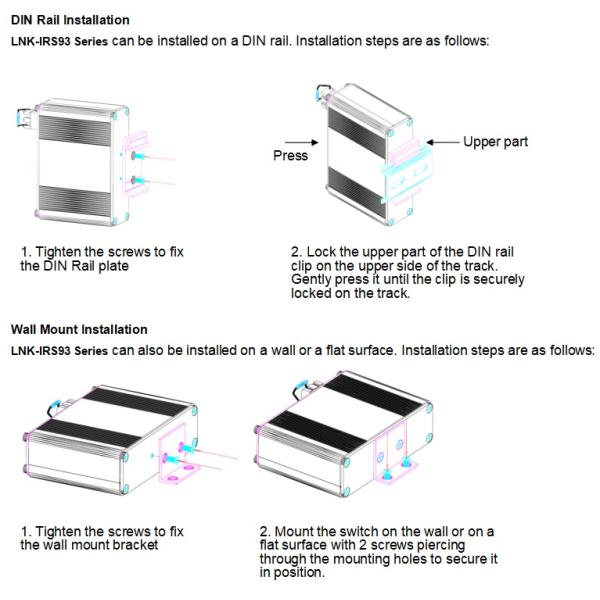 DIN Rail Installation

LNK-IRS93 Series can be installed on a DIN rail. Installation steps are as follows:

Press

Upper part

1. Tighten the screws to fix the DIN Rail plate

2. Lock the upper part of the DIN rail clip on the upper side of the track. Gently press it until the clip is securely locked on the track.

Wall Mount Installation

LNK-IRS93 Series can also be installed on a wall or a flat surface. Installation steps are as follows:

1. Tighten the screws to fix the wall mount bracket

2. Mount the switch on the wall or on a flat surface with 2 screws piercing through the mounting holes to secure it in position.