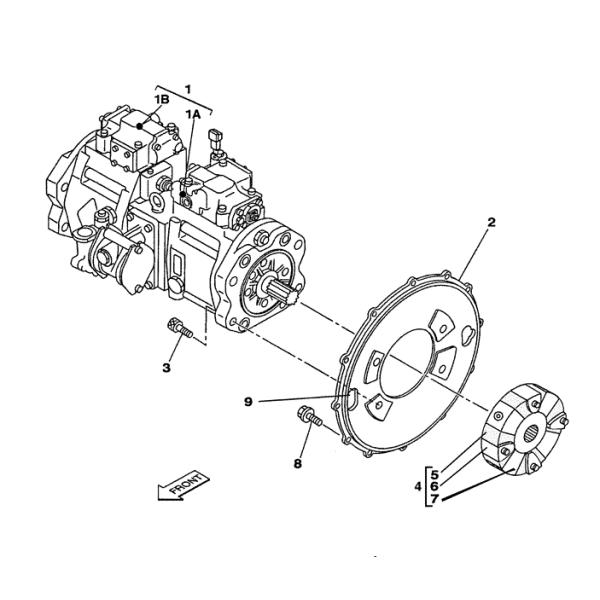 1
1B
1A
2
3
9
8
FRONT
4
5
6
7