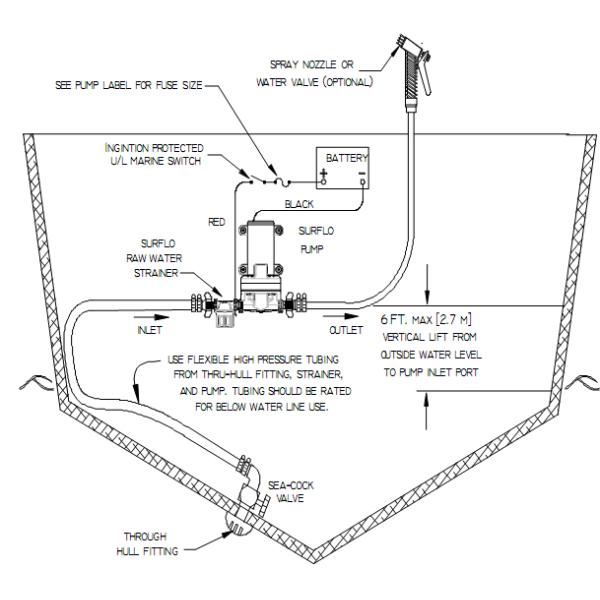 SPRAY NOZZLE OR
WATER VALVE (OPTIONAL)

SEE PUMP LABEL FOR FUSE SIZE

INGINTION PROTECTED
U/L MARINE SWITCH

BATTERY
+
−

BLACK

RED

SURFLO
PUMP

SURFLO
RAW WATER
STRAINER

INLET

OUTLET

6 FT. MAX [2.7 M]
VERTICAL LIFT FROM
OUTSIDE WATER LEVEL
TO PUMP INLET PORT

USE FLEXIBLE HIGH PRESSURE TUBING
FROM THRU-HULL FITTING, STRAINER,
AND PUMP. TUBING SHOULD BE RATED
FOR BELOW WATER LINE USE.

SEA-COCK
VALVE

THROUGH
HULL FITTING