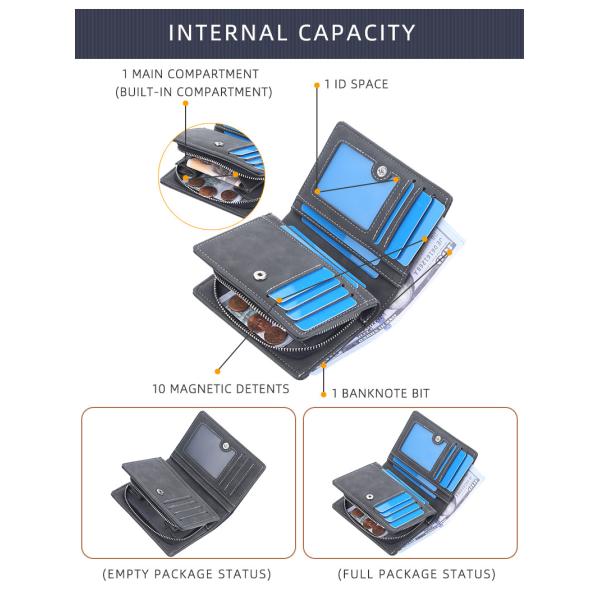 INTERNAL CAPACITY

1 MAIN COMPARTMENT (BUILT-IN COMPARTMENT)

1 ID SPACE

10 MAGNETIC DETENTS

1 BANKNOTE BIT

(EMPTY PACKAGE STATUS)

(FULL PACKAGE STATUS)