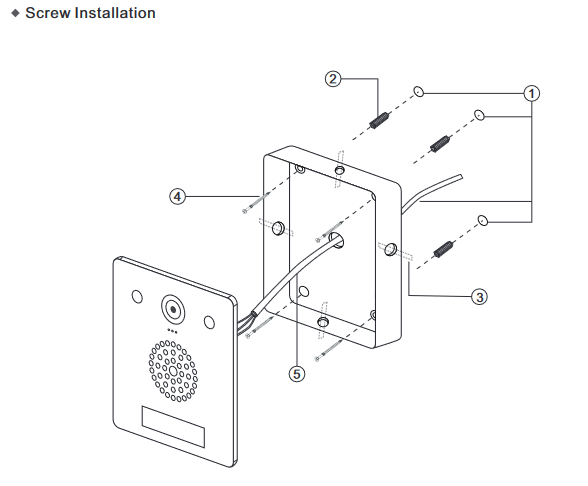 ◆ Screw Installation

2

1

4

3

5