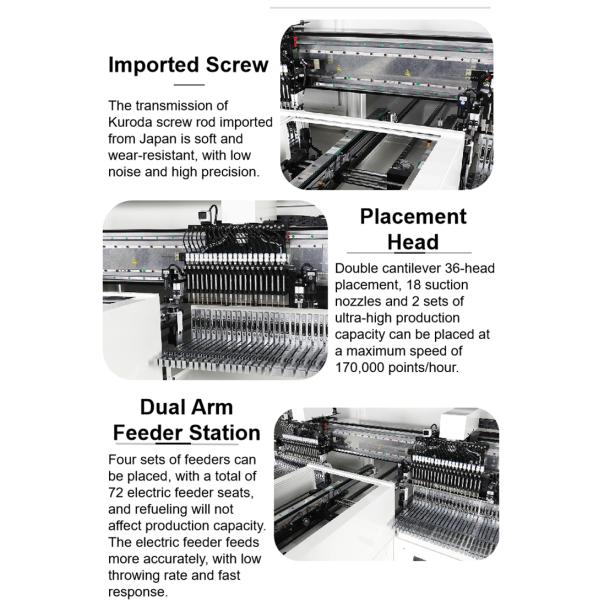 Imported Screw

The transmission of Kuroda screw rod imported from Japan is soft and wear-resistant, with low noise and high precision.

Placement Head

Double cantilever 36-head placement, 18 suction nozzles and 2 sets of ultra-high production capacity can be placed at a maximum speed of 170,000 points/hour.

Dual Arm Feeder Station

Four sets of feeders can be placed, with a total of 72 electric feeder seats, and refueling will not affect production capacity. The electric feeder feeds more accurately, with low throwing rate and fast response.