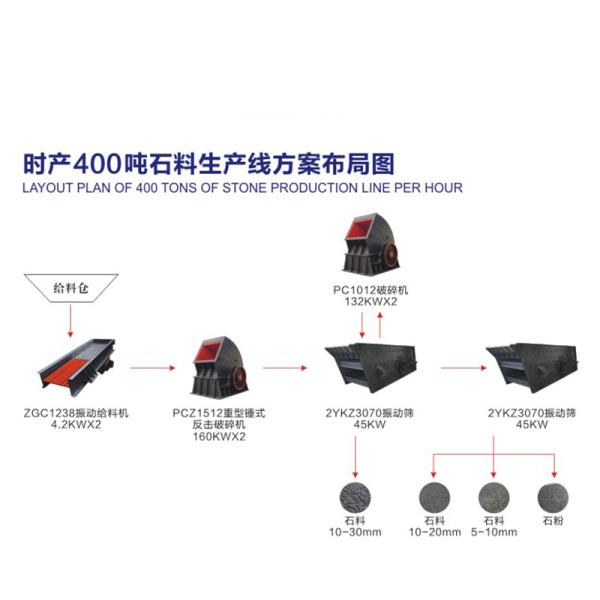 时产400吨石料生产线方案布局图
LAYOUT PLAN OF 400 TONS OF STONE PRODUCTION LINE PER HOUR

给料仓

PC1012破碎机
132KWX2

ZGC1238振动给料机
4.2KWX2

PCZ1512重型锤式
反击破碎机
160KWX2

2YKZ3070振动筛
45KW

2YKZ3070振动筛
45KW

石料
10-30mm

石料
10-20mm

石料
5-10mm

石粉