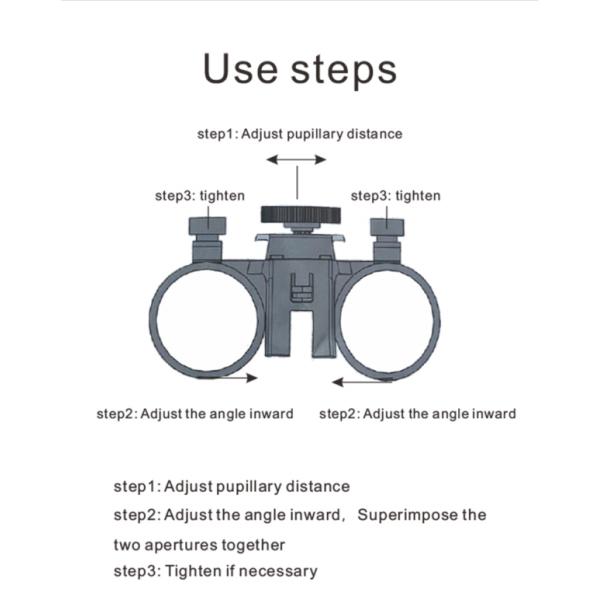 Use steps

step1: Adjust pupillary distance

step3: tighten

step3: tighten

step2: Adjust the angle inward

step2: Adjust the angle inward

step1: Adjust pupillary distance
step2: Adjust the angle inward, Superimpose the two apertures together
step3: Tighten if necessary