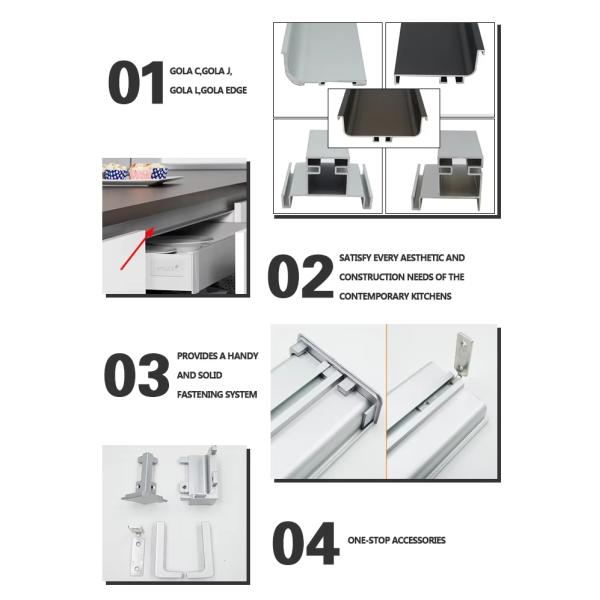 01 GOLA C,GOLA J, GOLA L,GOLA EDGE

02 SATISFY EVERY AESTHETIC AND CONSTRUCTION NEEDS OF THE CONTEMPORARY KITCHENS

03 PROVIDES A HANDY AND SOLID FASTENING SYSTEM

04 ONE-STOP ACCESSORIES