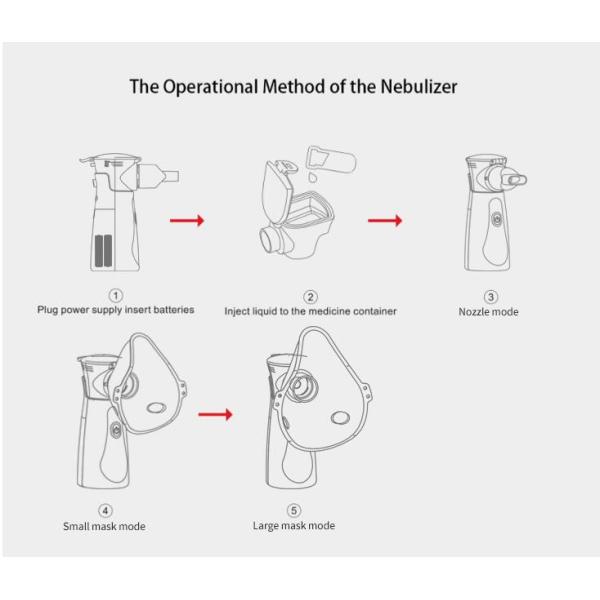 The Operational Method of the Nebulizer

①
Plug power supply insert batteries

②
Inject liquid to the medicine container

③
Nozzle mode

④
Small mask mode

⑤
Large mask mode