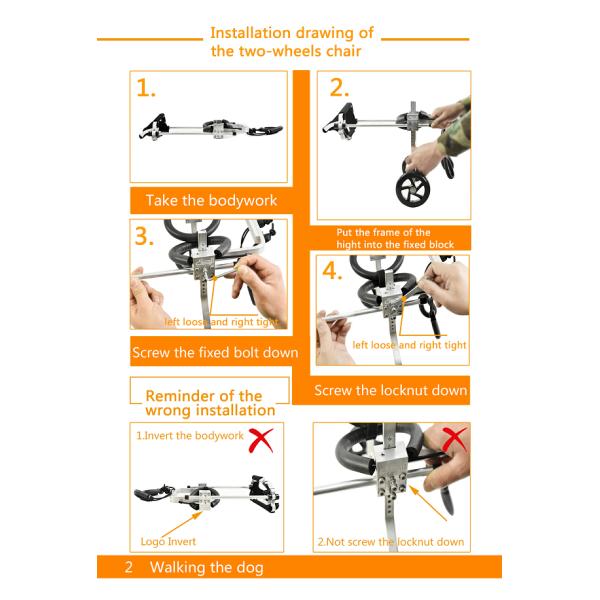 Installation drawing of the two-wheels chair

1.

Take the bodywork

2.

Put the frame of the hight into the fixed block

3.

left loose and right tight

Screw the fixed bolt down

4.

left loose and right tight

Screw the locknut down

Reminder of the wrong installation

1.Invert the bodywork

Logo Invert

2.Not screw the locknut down

2 Walking the dog