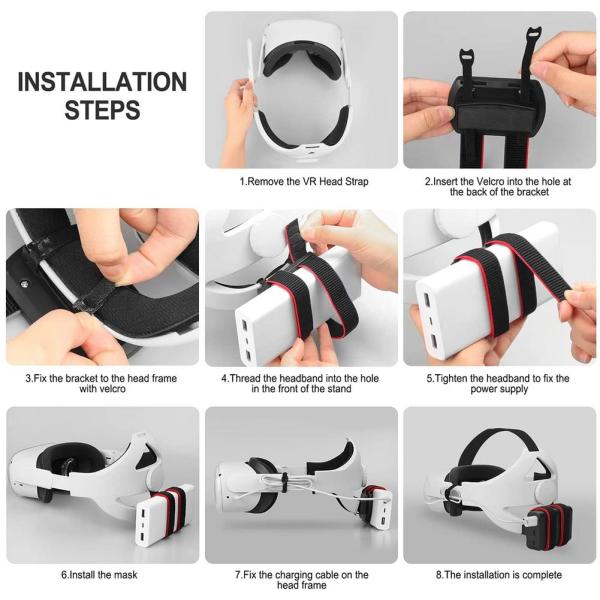 INSTALLATION STEPS

1.Remove the VR Head Strap

2.Insert the Velcro into the hole at the back of the bracket

3.Fix the bracket to the head frame with velcro

4.Thread the headband into the hole in the front of the stand

5.Tighten the headband to fix the power supply

6.Install the mask

7.Fix the charging cable on the head frame

8.The installation is complete