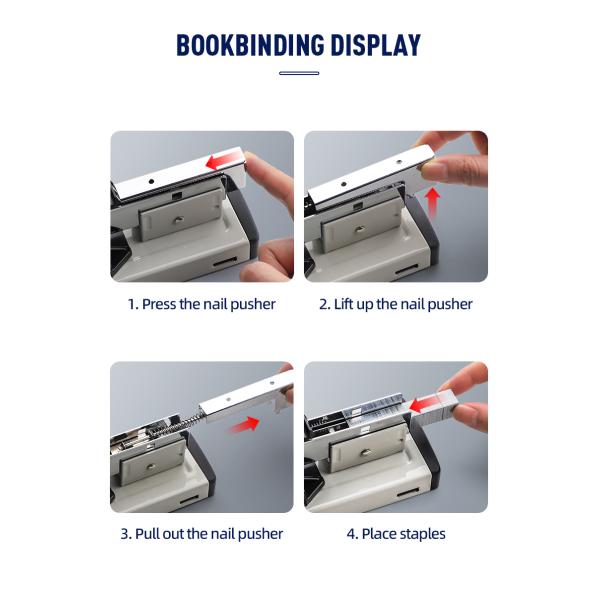 BOOKBINDING DISPLAY

1. Press the nail pusher

2. Lift up the nail pusher

3. Pull out the nail pusher

4. Place staples