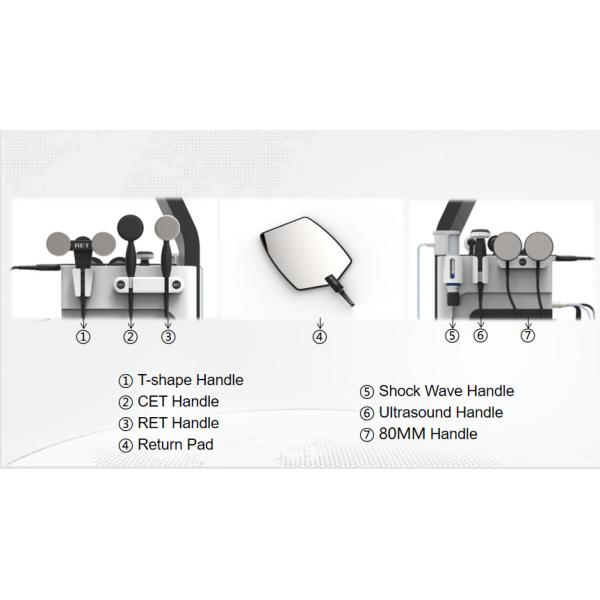 RET

①
②
③
④
⑤
⑥
⑦

① T-shape Handle
② CET Handle
③ RET Handle
④ Return Pad

⑤ Shock Wave Handle
⑥ Ultrasound Handle
⑦ 80MM Handle