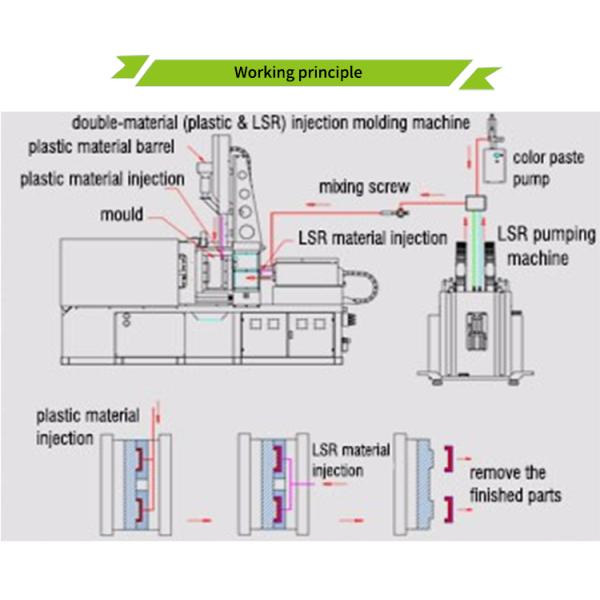 Working principle

double-material (plastic & LSR) injection molding machine

plastic material barrel

plastic material injection

mould

mixing screw

color paste pump

LSR material injection

LSR pumping machine

plastic material injection

LSR material injection

remove the finished parts