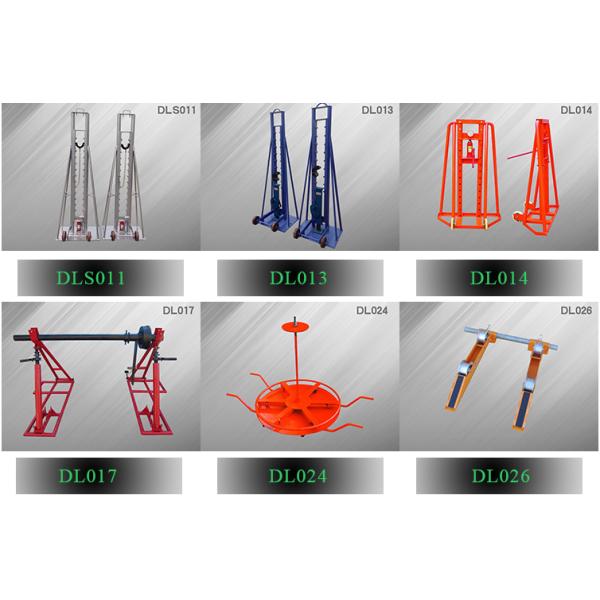 DLS011

DL013

DL014

DLS011

DL013

DL014

DL017

DL024

DL026

DL017

DL024

DL026