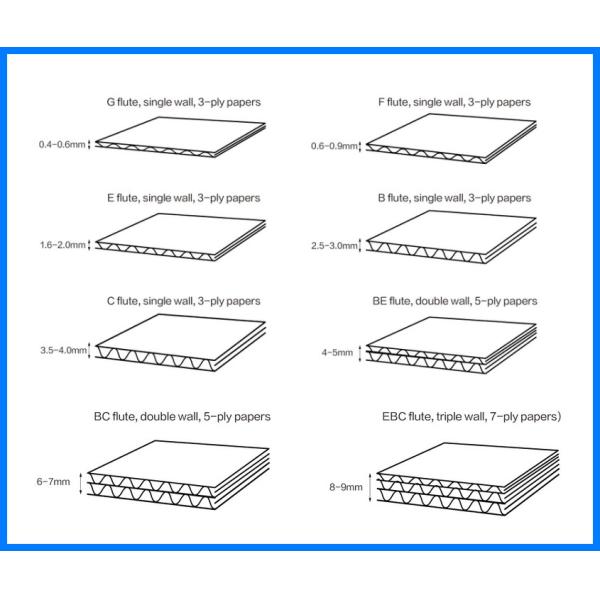 G flute, single wall, 3-ply papers

0.4-0.6mm

F flute, single wall, 3-ply papers

0.6-0.9mm

E flute, single wall, 3-ply papers

1.6-2.0mm

B flute, single wall, 3-ply papers

2.5-3.0mm

C flute, single wall, 3-ply papers

3.5-4.0mm

BE flute, double wall, 5-ply papers

4-5mm

BC flute, double wall, 5-ply papers

6-7mm

EBC flute, triple wall, 7-ply papers)

8-9mm