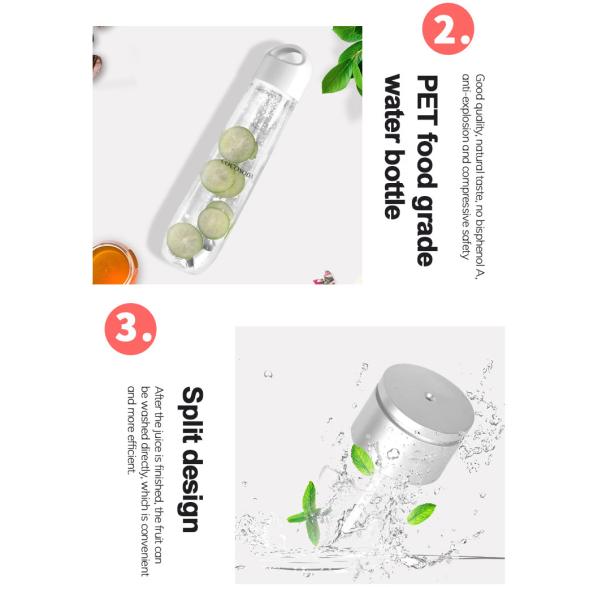 2.

PET food grade water bottle

Good quality, natural taste, no bisphenol A, anti-explosion and compressive safety

3.

Split design

After the juice is finished, the fruit can be washed directly, which is convenient and more efficient.