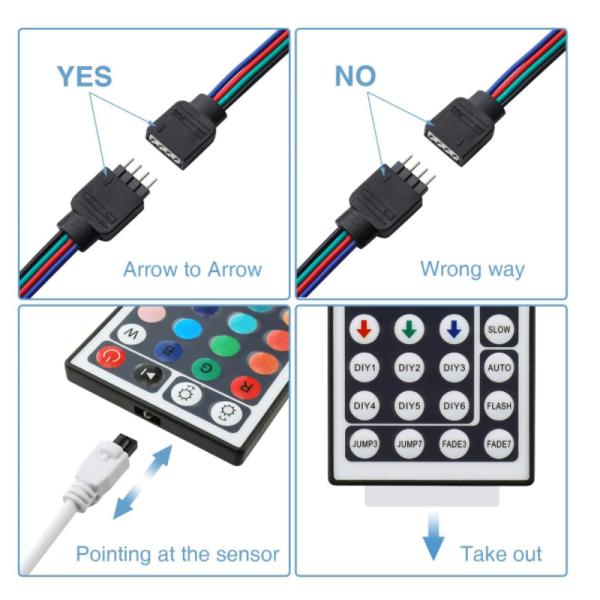 YES

Arrow to Arrow

NO

Wrong way

W
B
G
R

Pointing at the sensor

SLOW
DIY1
DIY2
DIY3
AUTO
DIY4
DIY5
DIY6
FLASH
JUMP3
JUMP7
FADE3
FADE7

Take out