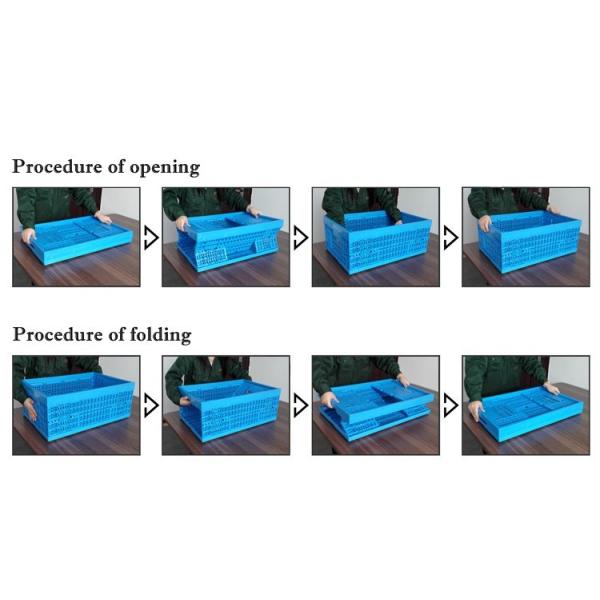 Procedure of opening

Procedure of folding