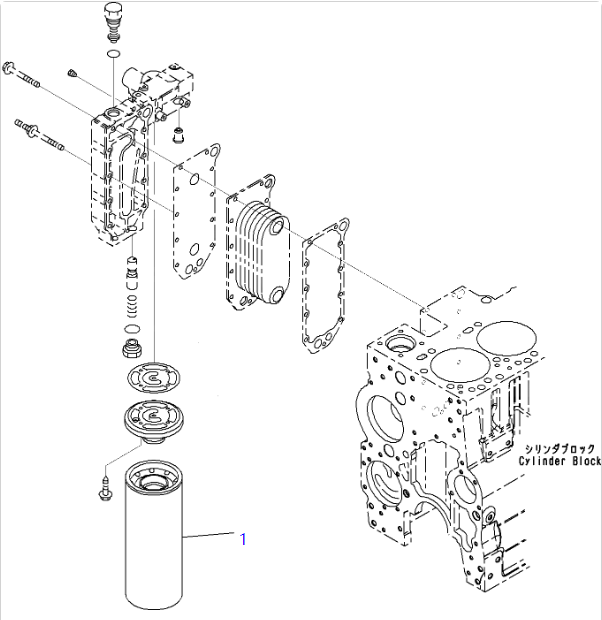 シリンダブロック
Cylinder Block

1