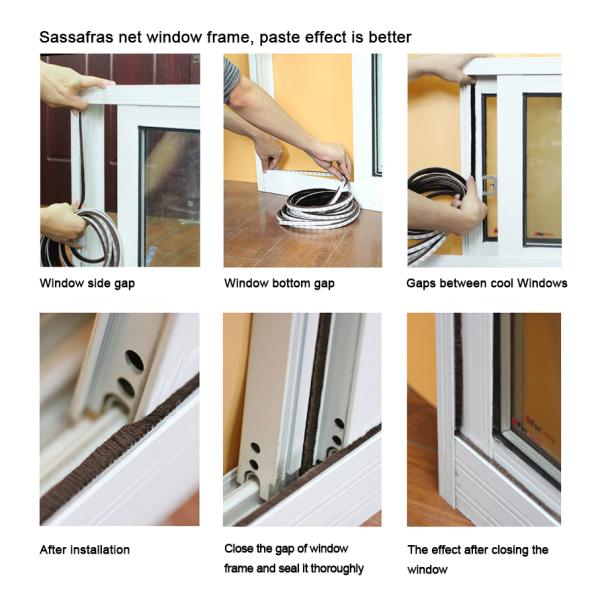 Sassafras net window frame, paste effect is better

Window side gap

Window bottom gap

Gaps between cool Windows

After installation

Close the gap of window frame and seal it thoroughly

The effect after closing the window