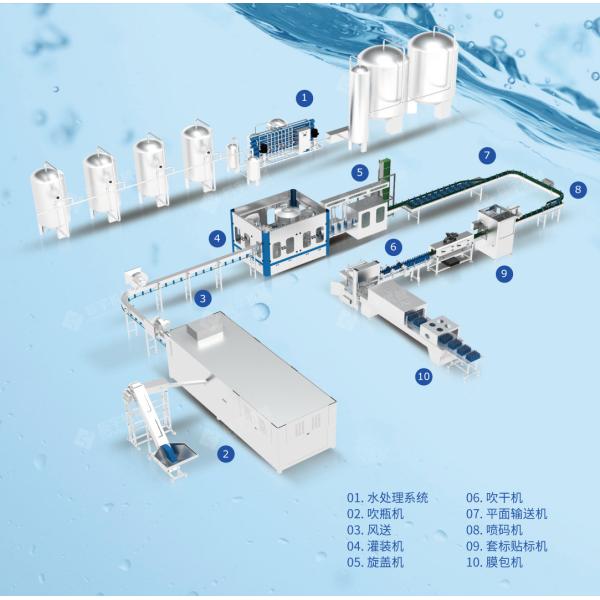 1
7
5
8
4
6
9
3
10
2

01. 水处理系统
02. 吹瓶机
03. 风送
04. 灌装机
05. 旋盖机

06. 吹干机
07. 平面输送机
08. 喷码机
09. 套标贴标机
10. 膜包机