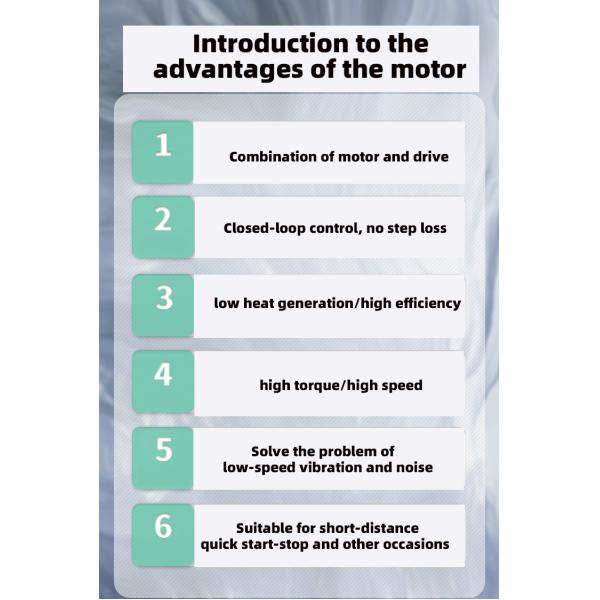 Introduction to the advantages of the motor

1

Combination of motor and drive

2

Closed-loop control, no step loss

3

low heat generation/high efficiency

4

high torque/high speed

5

Solve the problem of low-speed vibration and noise

6

Suitable for short-distance quick start-stop and other occasions