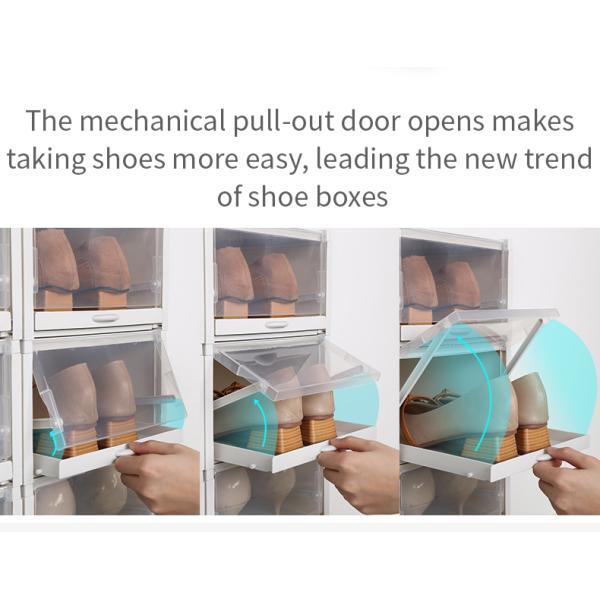 The mechanical pull-out door opens makes taking shoes more easy, leading the new trend of shoe boxes