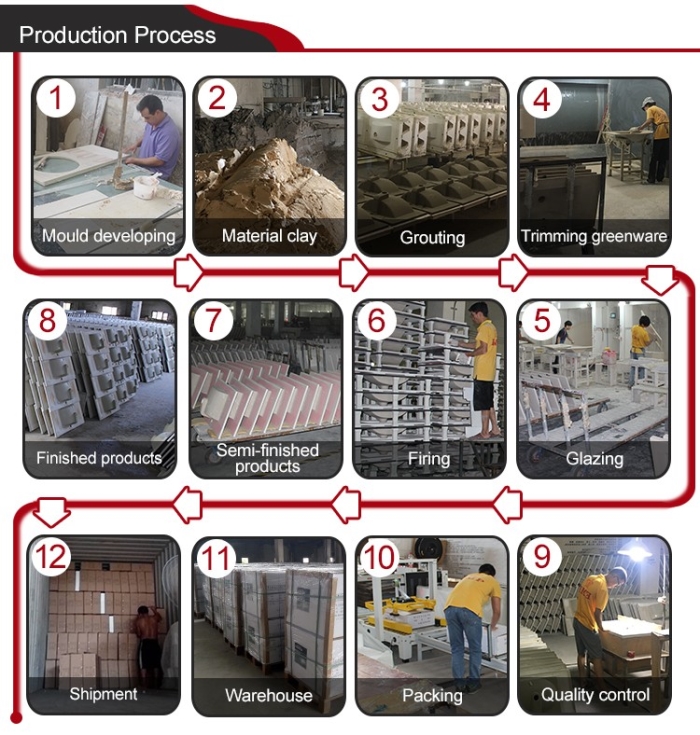 Production Process

1
Mould developing

2
Material clay

3
Grouting

4
Trimming greenware

8
Finished products

7
Semi-finished products

6
Firing

5
Glazing

12
Shipment

11
Warehouse

10
Packing

9
Quality control