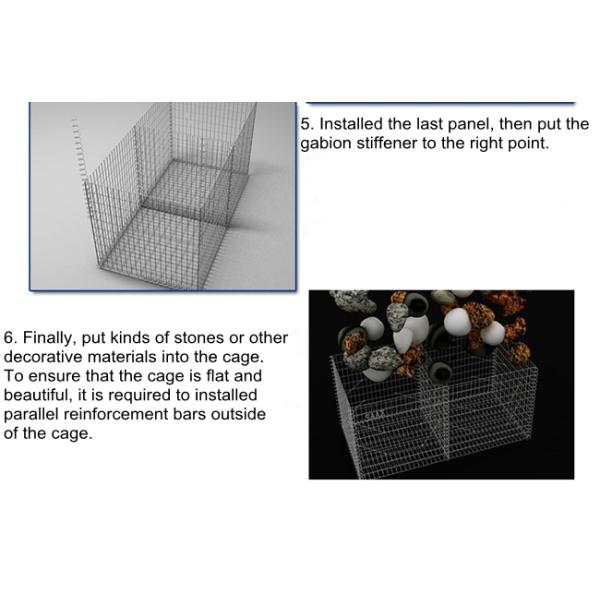 5. Installed the last panel, then put the gabion stiffener to the right point.

6. Finally, put kinds of stones or other decorative materials into the cage. To ensure that the cage is flat and beautiful, it is required to installed parallel reinforcement bars outside of the cage.