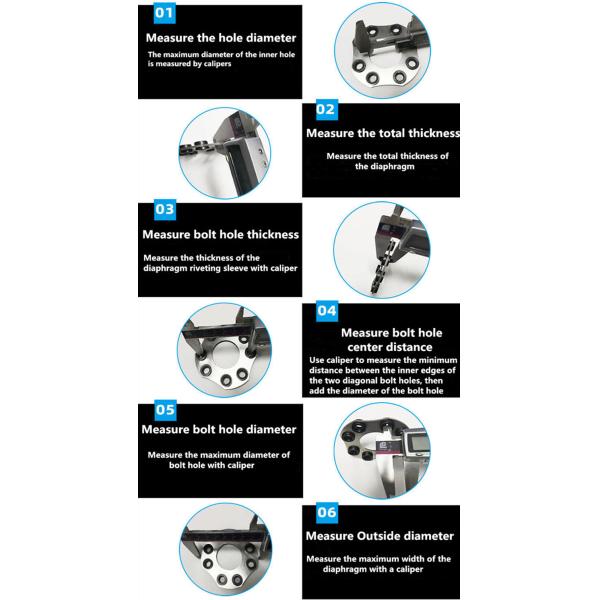 01

Measure the hole diameter

The maximum diameter of the inner hole is measured by calipers

02

Measure the total thickness

Measure the total thickness of the diaphragm

03

Measure bolt hole thickness

Measure the thickness of the diaphragm riveting sleeve with caliper

04

Measure bolt hole center distance

Use caliper to measure the minimum distance between the inner edges of the two diagonal bolt holes, then add the diameter of the bolt hole

05

Measure bolt hole diameter

Measure the maximum diameter of bolt hole with caliper

06

Measure Outside diameter

Measure the maximum width of the diaphragm with a caliper