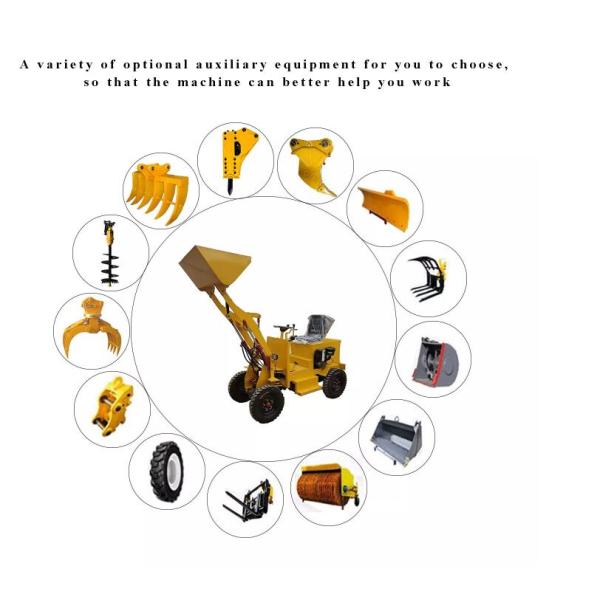 A variety of optional auxiliary equipment for you to choose, so that the machine can better help you work