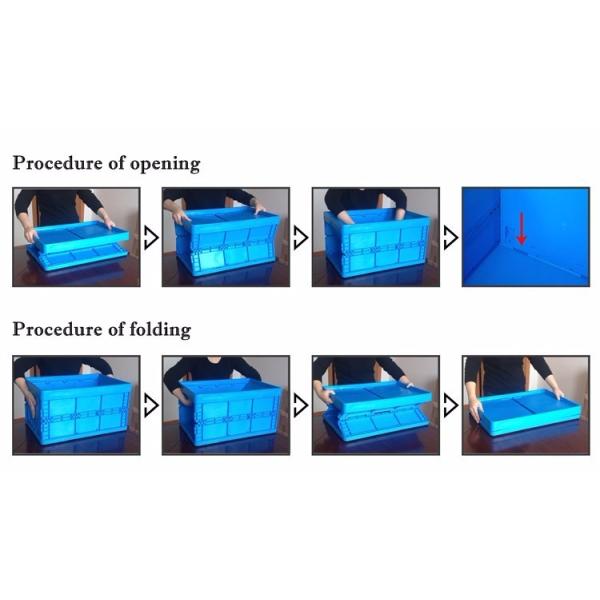 Procedure of opening

Procedure of folding