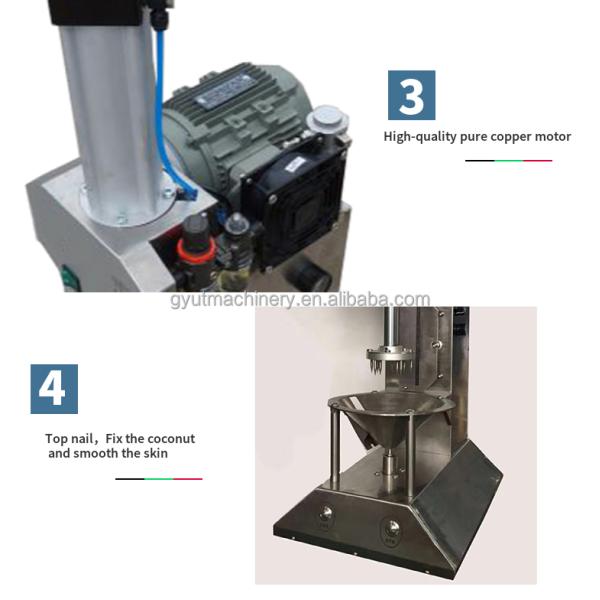 3

High-quality pure copper motor

gyutmachinery.en.alibaba.com

4

Top nail，Fix the coconut and smooth the skin