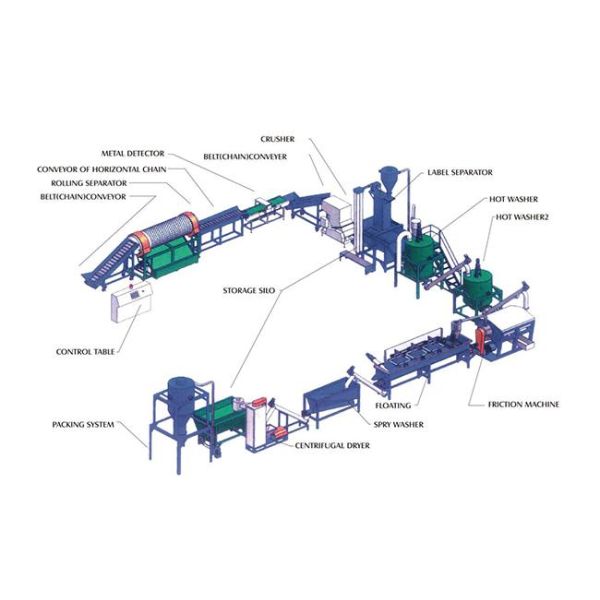 CRUSHER
METAL DETECTOR
BELT(CHAIN)CONVEYER
CONVEYOR OF HORIZONTAL CHAIN
LABEL SEPARATOR
ROLLING SEPARATOR
BELT(CHAIN)CONVEYOR
HOT WASHER
HOT WASHER2
STORAGE SILO
CONTROL TABLE
FLOATING
FRICTION MACHINE
PACKING SYSTEM
SPRY WASHER
CENTRIFUGAL DRYER